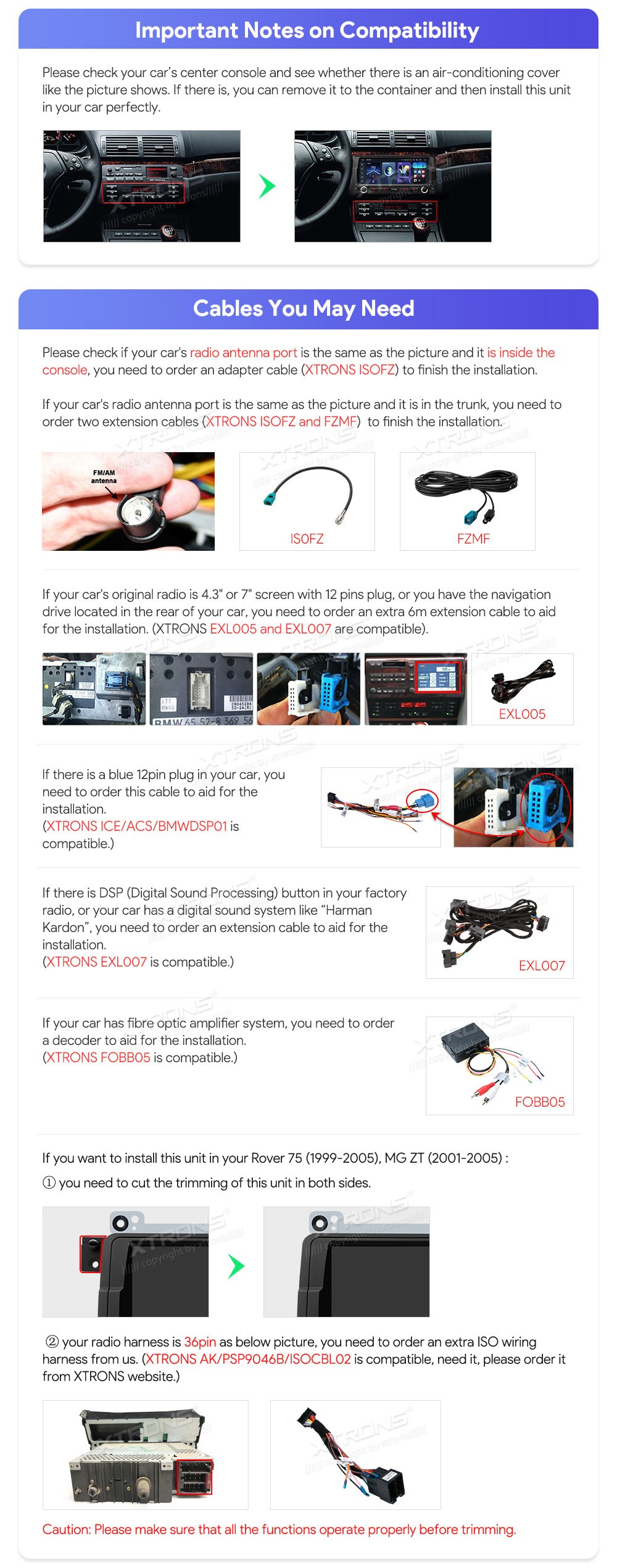 Important Notes on Compatibility

Please check your car's center console and see whether there is an air-conditioning cover like the picture shows. If there is, you can remove it to the container and then install this unit in your car perfectly.

Cables You May Need

Please check if your car's radio antenna port is the same as the picture and it is inside the console, you need to order an adapter cable (XTRONS ISOFZ) to finish the installation.

If your car's radio antenna port is the same as the picture and it is in the trunk, you need to order two extension cables (XTRONS ISOFZ and FZMF) to finish the installation.

FM/AM antenna

ISOFZ

FZMF

If your car's original radio is 4.3" or 7" screen with 12 pins plug, or you have the navigation drive located in the rear of your car, you need to order an extra 6m extension cable to aid for the installation. (XTRONS EXL005 and EXL007 are compatible).

BMW 65 52-8 369 56

EXL005

If there is a blue 12pin plug in your car, you need to order this cable to aid for the installation.
(XTRONS ICE/ACS/BMWDSP01 is compatible.)

If there is DSP (Digital Sound Processing) button in your factory radio, or your car has a digital sound system like "Harman Kardon", you need to order an extension cable to aid for the installation.
(XTRONS EXL007 is compatible.)

EXL007

If your car has fibre optic amplifier system, you need to order a decoder to aid for the installation.
(XTRONS FOBB05 is compatible.)

FOBB05

If you want to install this unit in your Rover 75 (1999-2005), MG ZT (2001-2005) :
① you need to cut the trimming of this unit in both sides.

② your radio harness is 36pin as below picture, you need to order an extra ISO wiring harness from us. (XTRONS AK/PSP9046B/ISOCBL02 is compatible, need it, please order it from XTRONS website.)

Caution: Please make sure that all the functions operate properly before trimming.